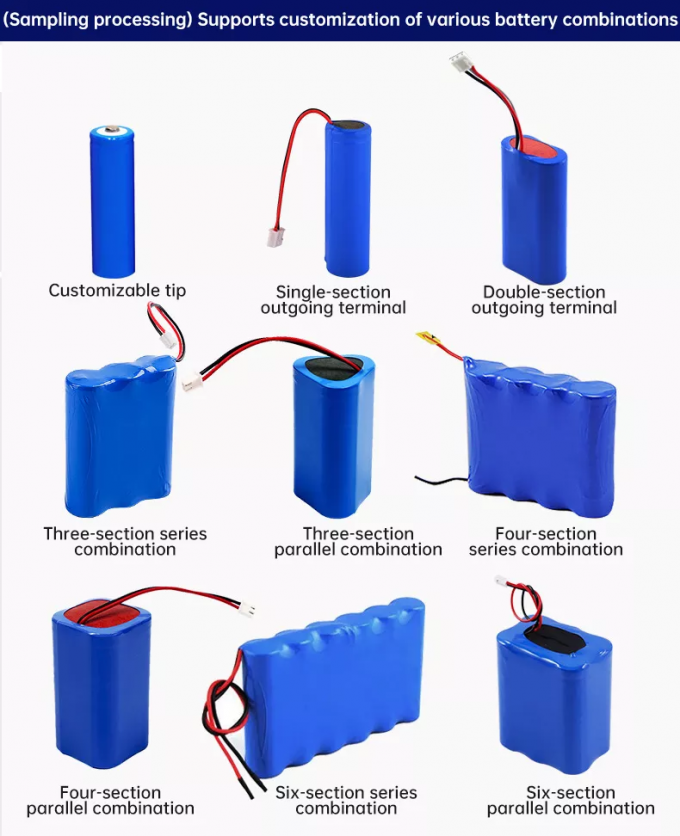 (Sampling processing) Supports customization of various battery combinations

Customizable tip

Single-section outgoing terminal

Double-section outgoing terminal

Three-section series combination

Three-section parallel combination

Four-section series combination

Four-section parallel combination

Six-section series combination

Six-section parallel combination